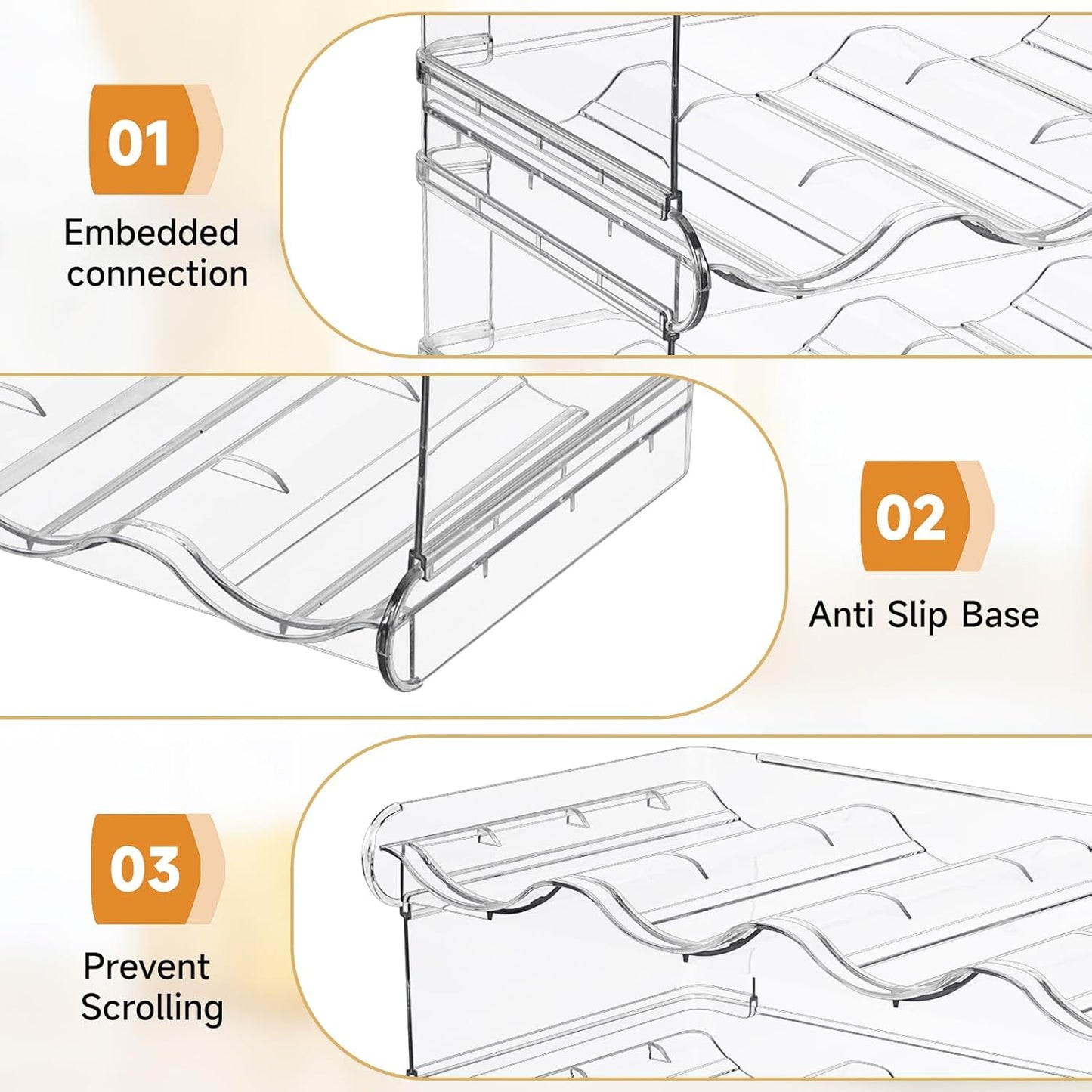 01

Embedded connection

02

Anti Slip Base

03

Prevent Scrolling